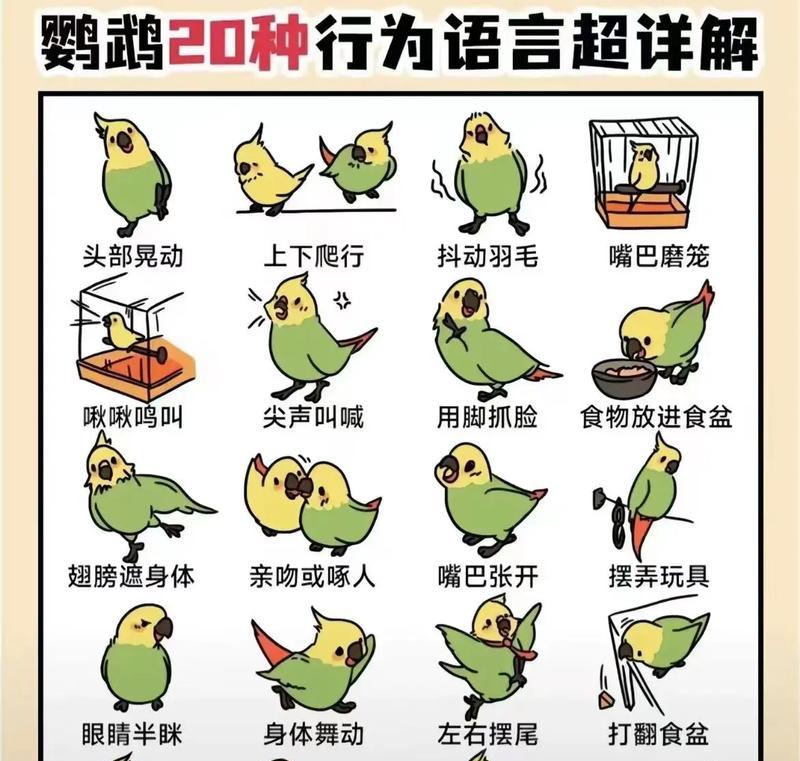 鹦鹉20种行为语言超详解

头部晃动
上下爬行
抖动羽毛
嘴巴磨笼

啾啾鸣叫
尖声叫喊
用脚抓脸
食物放进食盆

翅膀遮身体
亲吻或啄人
嘴巴张开
摆弄玩具

眼睛半眯
身体舞动
左右摆尾
打翻食盆