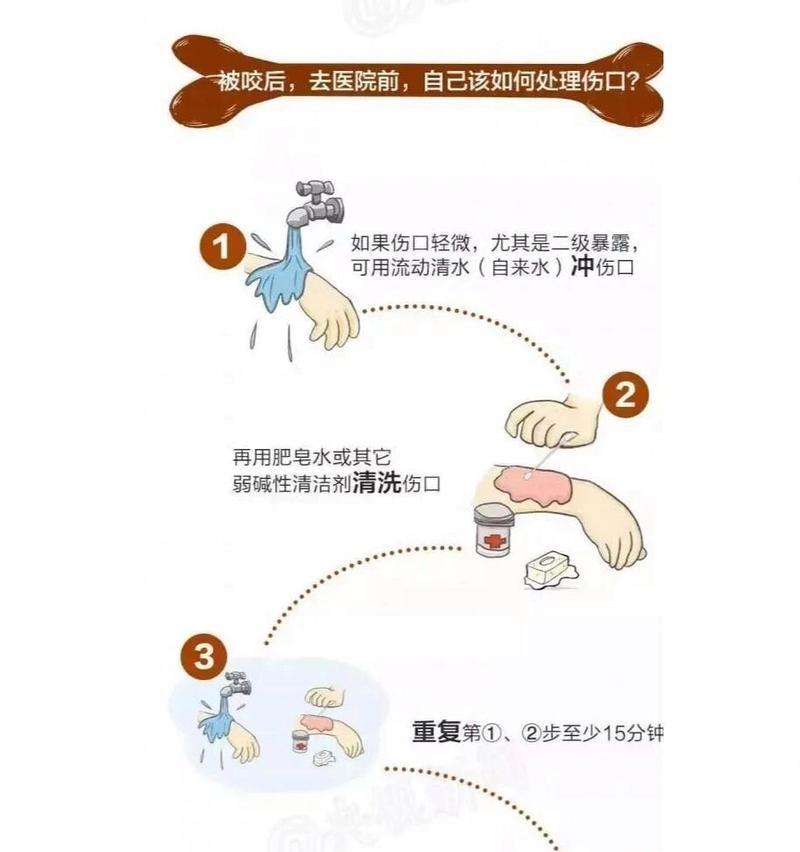 被咬后，去医院前，自己该如何处理伤口？

1
如果伤口轻微，尤其是二级暴露，可用流动清水（自来水）冲伤口

2
再用肥皂水或其它弱碱性清洁剂清洗伤口

3
重复第①、②步至少15分钟